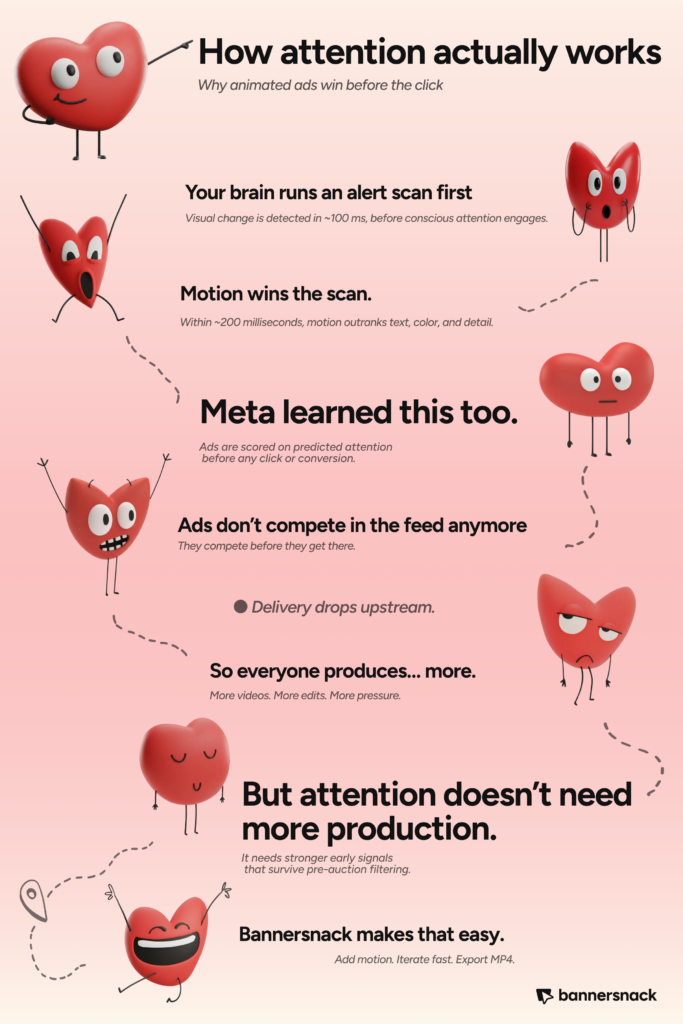 How attention actually works

Why animated ads win before the click

Your brain runs an alert scan first

Visual change is detected in ~100 ms, before conscious attention engages.

Motion wins the scan.

Within ~200 milliseconds, motion outranks text, color, and detail.

Meta learned this too.

Ads are scored on predicted attention before any click or conversion.

Ads don't compete in the feed anymore

They compete before they get there.

Delivery drops upstream.

So everyone produces... more.

More videos. More edits. More pressure.

But attention doesn't need more production.

It needs stronger early signals that survive pre-auction filtering.

Bannersnack makes that easy.

Add motion. Iterate fast. Export MP4.

bannersnack